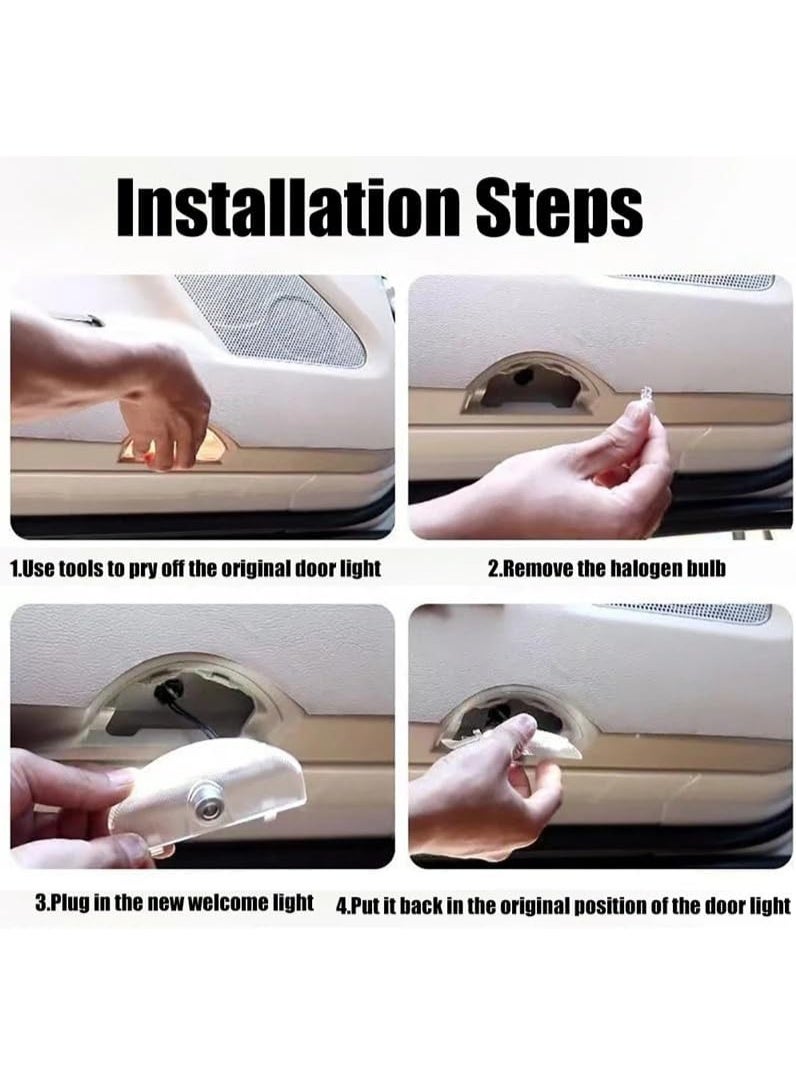 Installation Steps

1.Use tools to pry off the original door light

2.Remove the halogen bulb

3.Plug in the new welcome light

4.Put it back in the original position of the door light